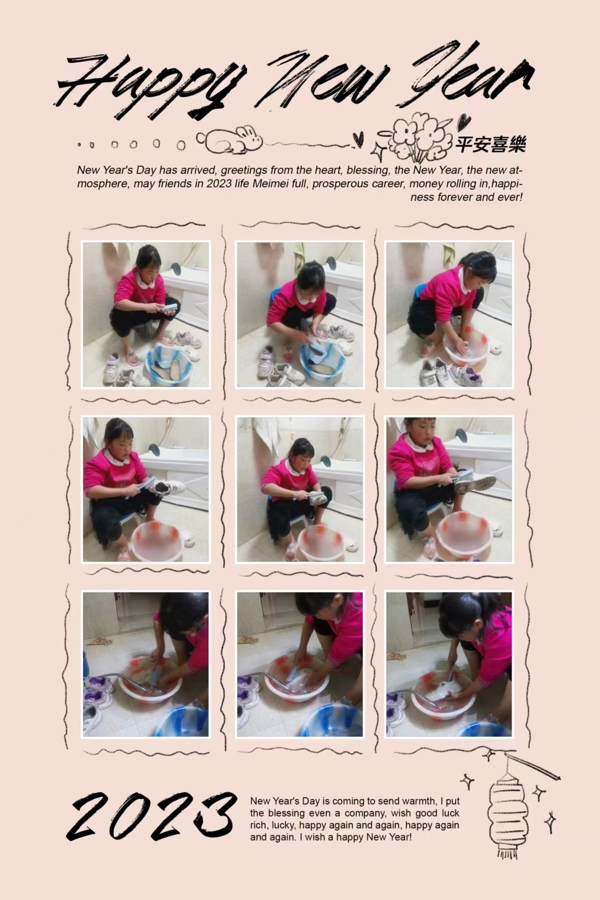 Happy New Year

平安喜樂

New Year's Day has arrived, greetings from the heart, blessing, the New Year, the new atmosphere, may friends in 2023 life Meimei full, prosperous career, money rolling in,happiness forever and ever!

2023

New Year's Day is coming to send warmth, I put the blessing even a company, wish good luck rich, lucky, happy again and again, happy again and again. I wish a happy New Year!